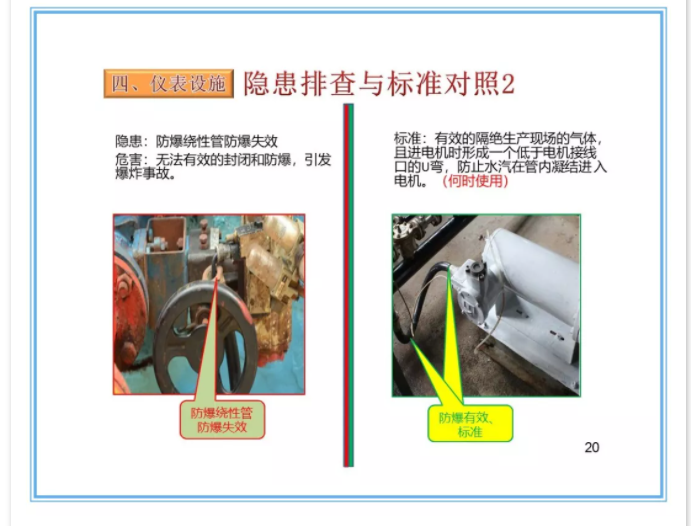 四、仪表设施 隐患排查与标准对照2

隐患：防爆绕性管防爆失效
危害：无法有效的封闭和防爆，引发爆炸事故。

防爆绕性管防爆失效

标准：有效的隔绝生产现场的气体，且进电机时形成一个低于电机接线口的U弯，防止水汽在管内凝结进入电机。（何时使用）

防爆有效、标准

20