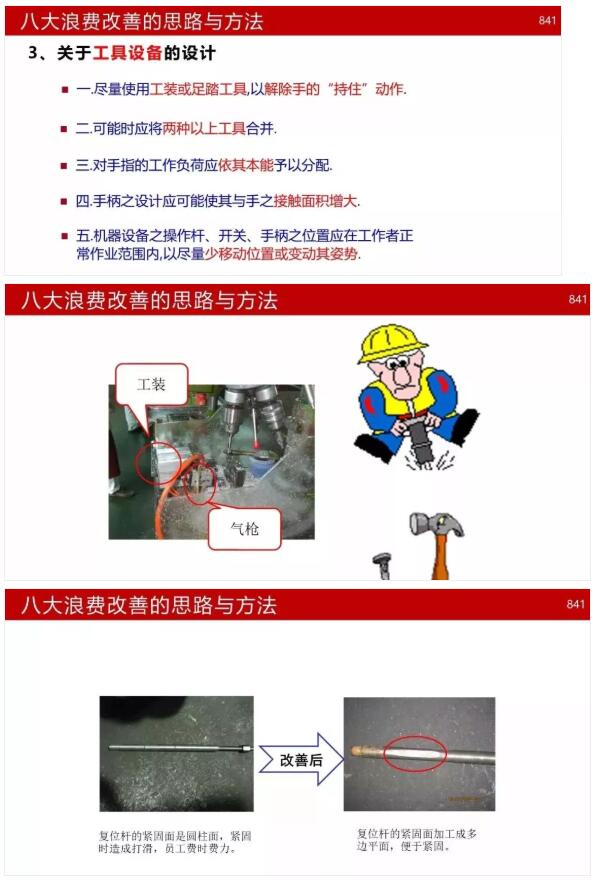 八大浪费改善的思路与方法

841

3、关于工具设备的设计

一.尽量使用工装或足踏工具,以解除手的“持住”动作.

二.可能时应将两种以上工具合并.

三.对手指的工作负荷应依其本能予以分配.

四.手柄之设计应可能使其与手之接触面积增大.

五.机器设备之操作杆、开关、手柄之位置应在工作者正常作业范围内,以尽量少移动位置或变动其姿势.

八大浪费改善的思路与方法

841

工装

气枪

八大浪费改善的思路与方法

841

改善后

复位杆的紧固面是圆柱面，紧固时造成打滑，员工费时费力。

复位杆的紧固面加工成多边平面，便于紧固。