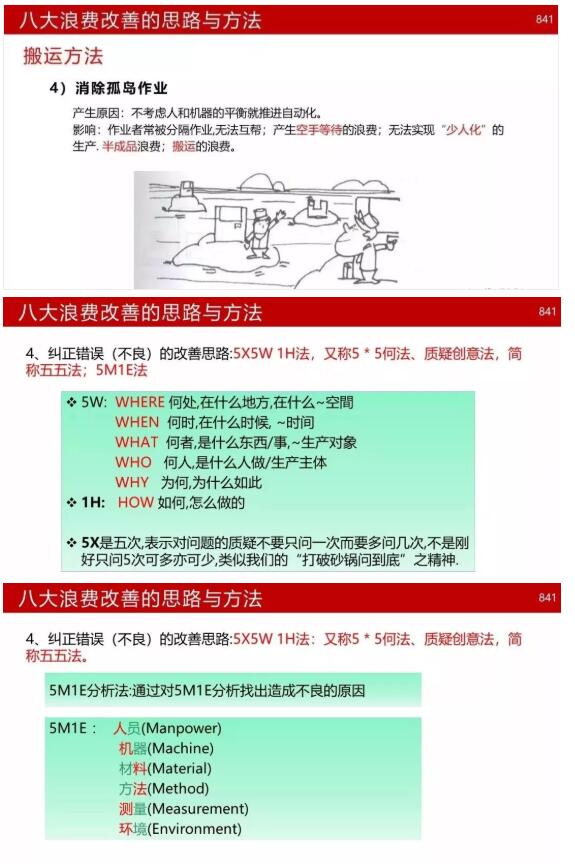 八大浪费改善的思路与方法

841

搬运方法

4）消除孤岛作业

产生原因：不考虑人和机器的平衡就推进自动化。
影响：作业者常被分隔作业，无法互帮；产生空手等待的浪费；无法实现“少人化”的生产. 半成品浪费；搬运的浪费。

八大浪费改善的思路与方法

841

4、纠正错误（不良）的改善思路:5X5W 1H法，又称5 * 5何法、质疑创意法，简称五五法；5M1E法

❖ 5W: WHERE 何处,在什么地方,在什么~空間
WHEN 何时,在什么时候, ~时间
WHAT 何者,是什么东西/事,~生产对象
WHO 何人,是什么人做/生产主体
WHY 为何,为什么如此
❖ 1H: HOW 如何,怎么做的

❖ 5X是五次,表示对问题的质疑不要只问一次而要多问几次,不是刚好只问5次可多亦可少,类似我们的“打破砂锅问到底”之精神.

八大浪费改善的思路与方法

841

4、纠正错误（不良）的改善思路:5X5W 1H法：又称5 * 5何法、质疑创意法，简称五五法。

5M1E分析法:通过对5M1E分析找出造成不良的原因

5M1E： 人员(Manpower)
机器(Machine)
材料(Material)
方法(Method)
测量(Measurement)
环境(Environment)