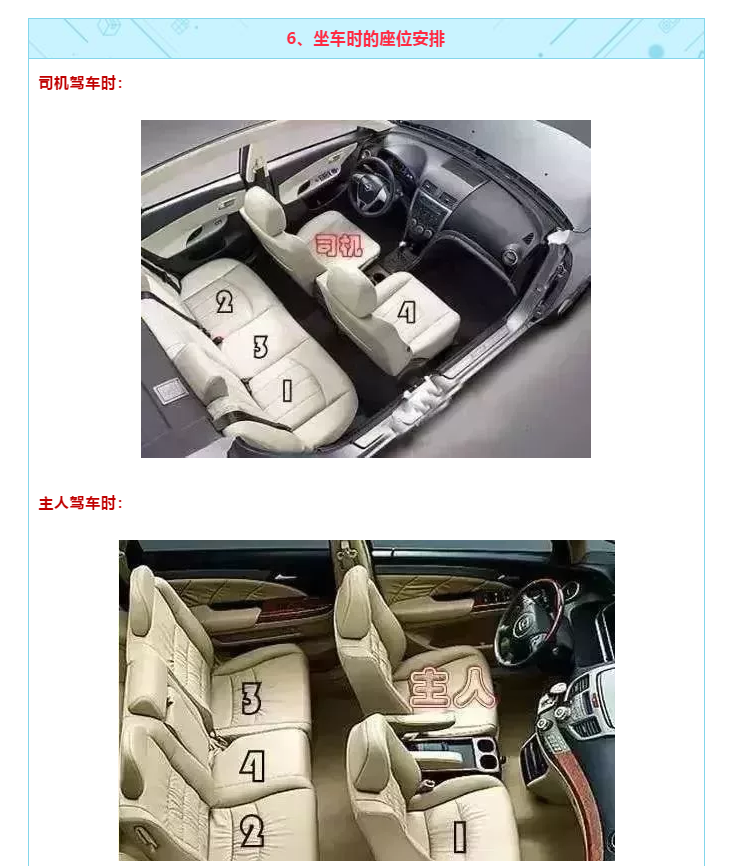 6、坐车时的座位安排

司机驾车时：

司机
2
3
1
4

主人驾车时：

主人
3
4
2
1